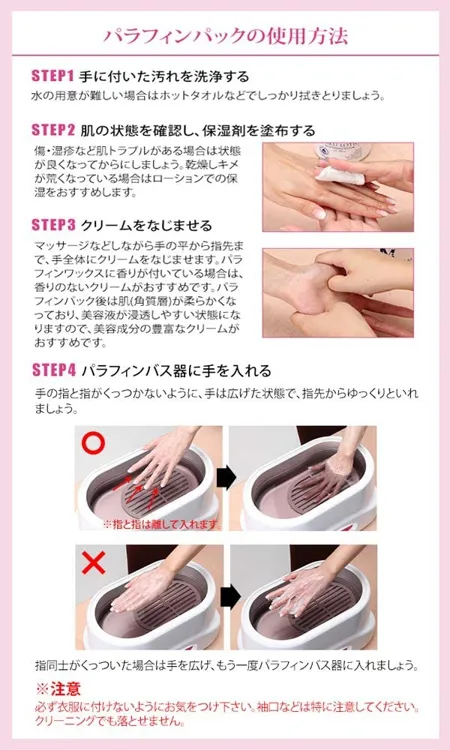 パラフィンパックの使用方法

STEP1 手に付いた汚れを洗浄する

水の用意が難しい場合はホットタオルなどでしっかり拭きとりましょう。

STEP2 肌の状態を確認し、保湿剤を塗布する

傷・湿疹など肌トラブルがある場合は状態が良くなってからにしましょう。乾燥しキメが荒くなっている場合はローションでの保湿をおすすめします。

STEP3 クリームをなじませる

マッサージなどしながら手の平から指先まで、手全体にクリームをなじませます。パラフィンワックスに香りが付いている場合は、香りのないクリームがおすすめです。パラフィンパック後は肌(角質層)が柔らかくなっており、美容液が浸透しやすい状態になりますので、美容成分の豊富なクリームがおすすめです。

STEP4 パラフィンバス器に手を入れる

手の指と指がくっつかないように、手は広げた状態で、指先からゆっくりといれましょう。

○

※指と指は離して入れます

×

指同士がくっついた場合は手を広げ、もう一度パラフィンバス器に入れましょう。

※注意

必ず衣服に付けないようにお気をつけ下さい。袖口などは特に注意してください。クリーニングでも落とせません。