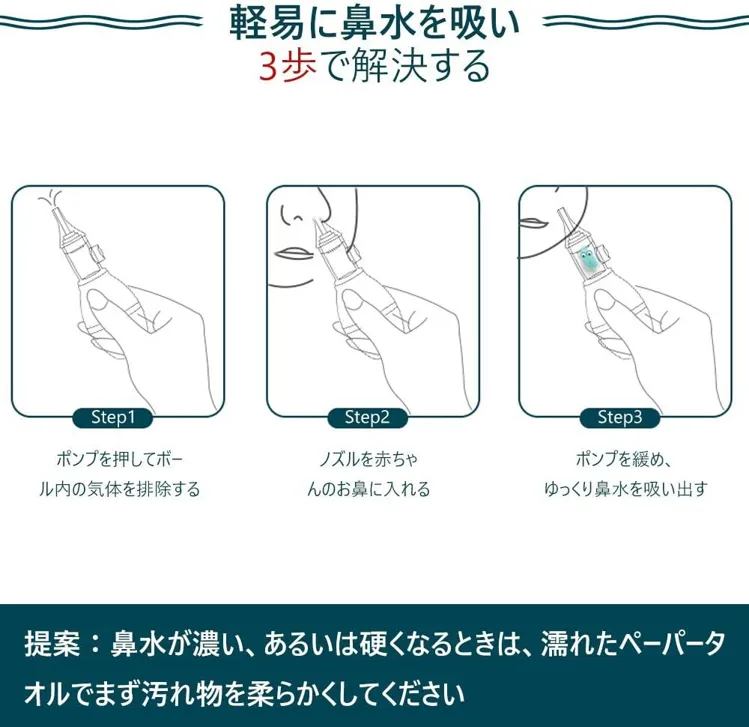 軽易に鼻水を吸い
3歩で解決する

Step1
ポンプを押してボール内の気体を排除する

Step2
ノズルを赤ちゃんのお鼻に入れる

Step3
ポンプを緩め、ゆっくり鼻水を吸い出す

提案：鼻水が濃い、あるいは硬くなるときは、濡れたペーパータオルでまず汚れ物を柔らかくしてください