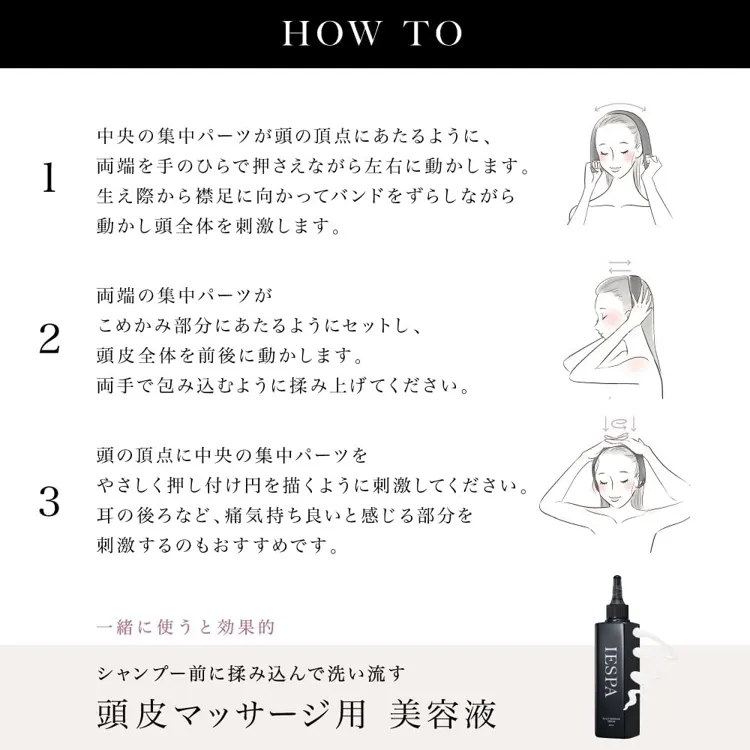 HOW TO

1
中央の集中パーツが頭の頂点にあたるように、両端を手のひらで押さえながら左右に動かします。生え際から襟足に向かってバンドをずらしながら動かし頭全体を刺激します。

2
両端の集中パーツがこめかみ部分にあたるようにセットし、頭皮全体を前後に動かします。両手で包み込むように揉み上げてください。

3
頭の頂点に中央の集中パーツをやさしく押し付け円を描くように刺激してください。耳の後ろなど、痛気持ち良いと感じる部分を刺激するのもおすすめです。

一緒に使うと効果的

シャンプー前に揉み込んで洗い流す
頭皮マッサージ用 美容液

IESPA