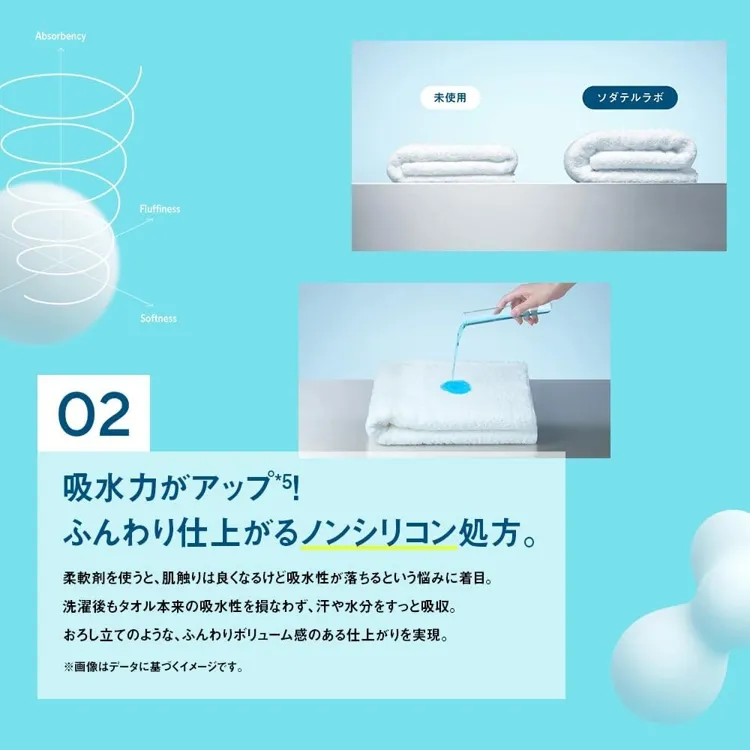 Absorbency

Fluffiness

Softness

未使用

ソダテルラボ

02

吸水力がアップ$^{*5}$!
ふんわり仕上がるノンシリコン処方。

柔軟剤を使うと、肌触りは良くなるけど吸水性が落ちるという悩みに着目。
洗濯後もタオル本来の吸水性を損なわず、汗や水分をすっと吸収。
おろし立てのような、ふんわりボリューム感のある仕上がりを実現。

※画像はデータに基づくイメージです。