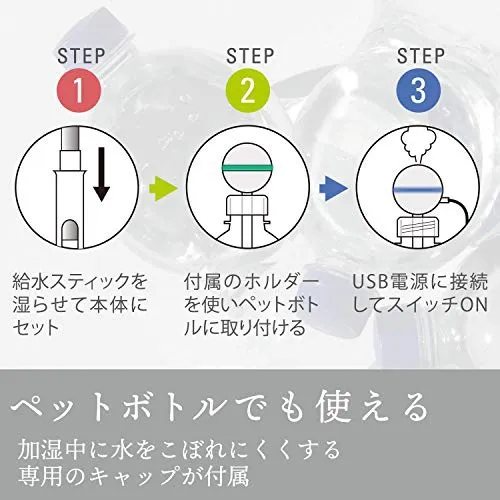 STEP
1

給水スティックを湿らせて本体にセット

STEP
2

付属のホルダーを使いペットボトルに取り付ける

STEP
3

USB電源に接続してスイッチON

ペットボトルでも使える

加湿中に水をこぼれにくくする
専用のキャップが付属