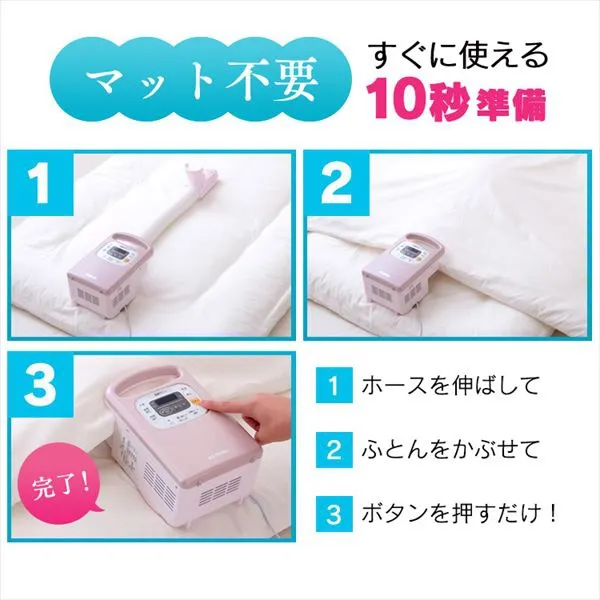 マット不要

すぐに使える
10秒準備

1

2

3

完了！

1 ホースを伸ばして

2 ふとんをかぶせて

3 ボタンを押すだけ！