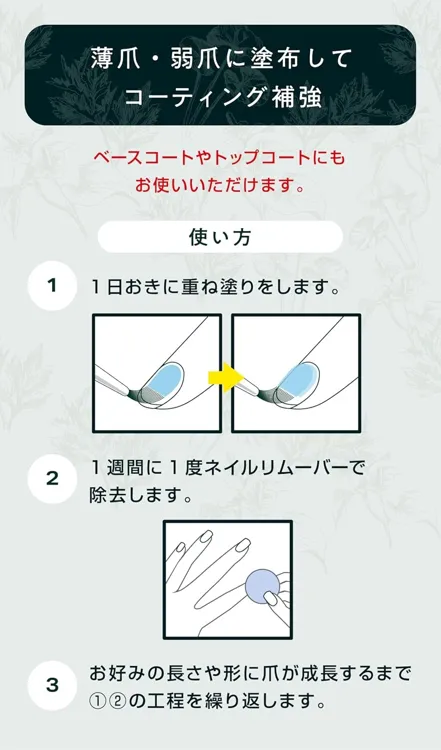 薄爪・弱爪に塗布して
コーティング補強

ベースコートやトップコートにも
お使いいただけます。

使い方

1
1日おきに重ね塗りをします。

2
1週間に1度ネイルリムーバーで除去します。

3
お好みの長さや形に爪が成長するまで①②の工程を繰り返します。