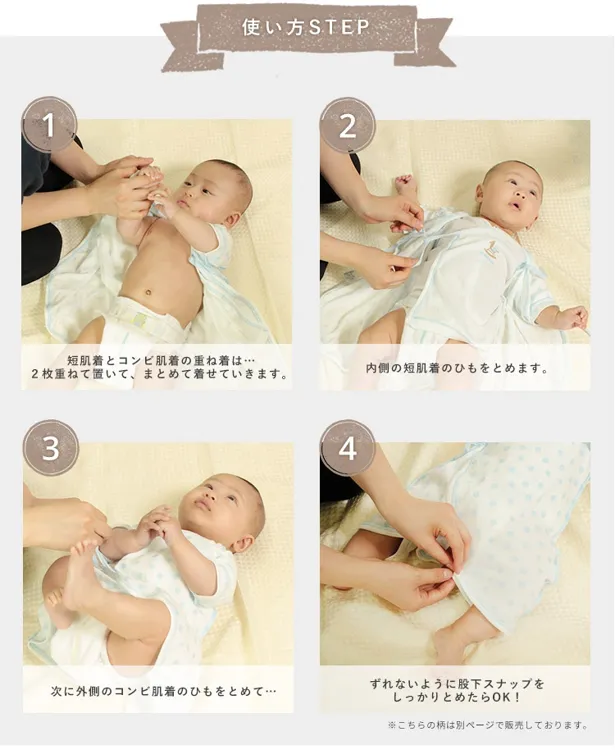 使い方STEP

1

短肌着とコンビ肌着の重ね着は…
２枚重ねて置いて、まとめて着せていきます。

2

内側の短肌着のひもをとめます。

3

次に外側のコンビ肌着のひもをとめて…

4

ずれないように股下スナップを
しっかりとめたらOK！

※こちらの柄は別ページで販売しております。