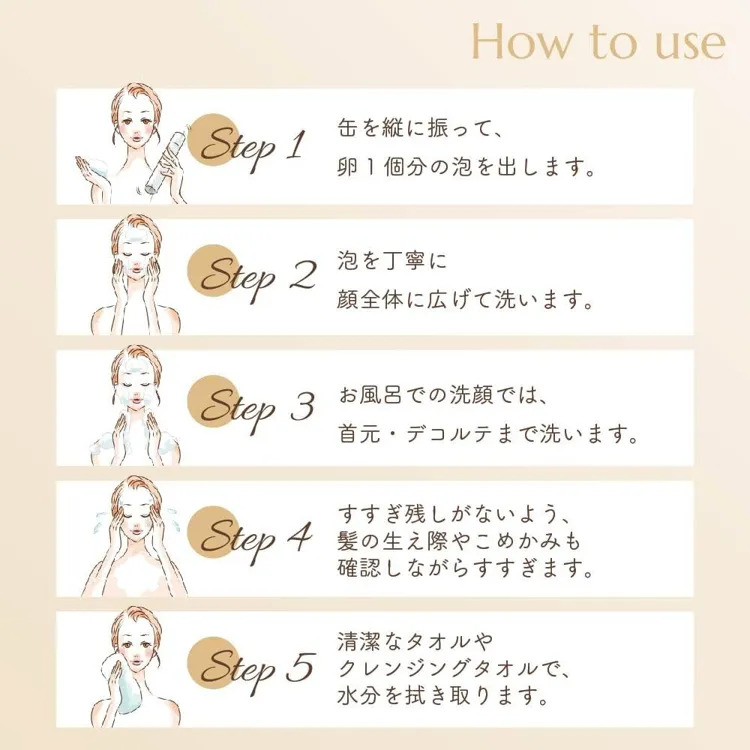 How to use

Step 1
缶を縦に振って、
卵１個分の泡を出します。

Step 2
泡を丁寧に
顔全体に広げて洗います。

Step 3
お風呂での洗顔では、
首元・デコルテまで洗います。

Step 4
すすぎ残しがないよう、
髪の生え際やこめかみも
確認しながらすすぎます。

Step 5
清潔なタオルや
クレンジングタオルで、
水分を拭き取ります。