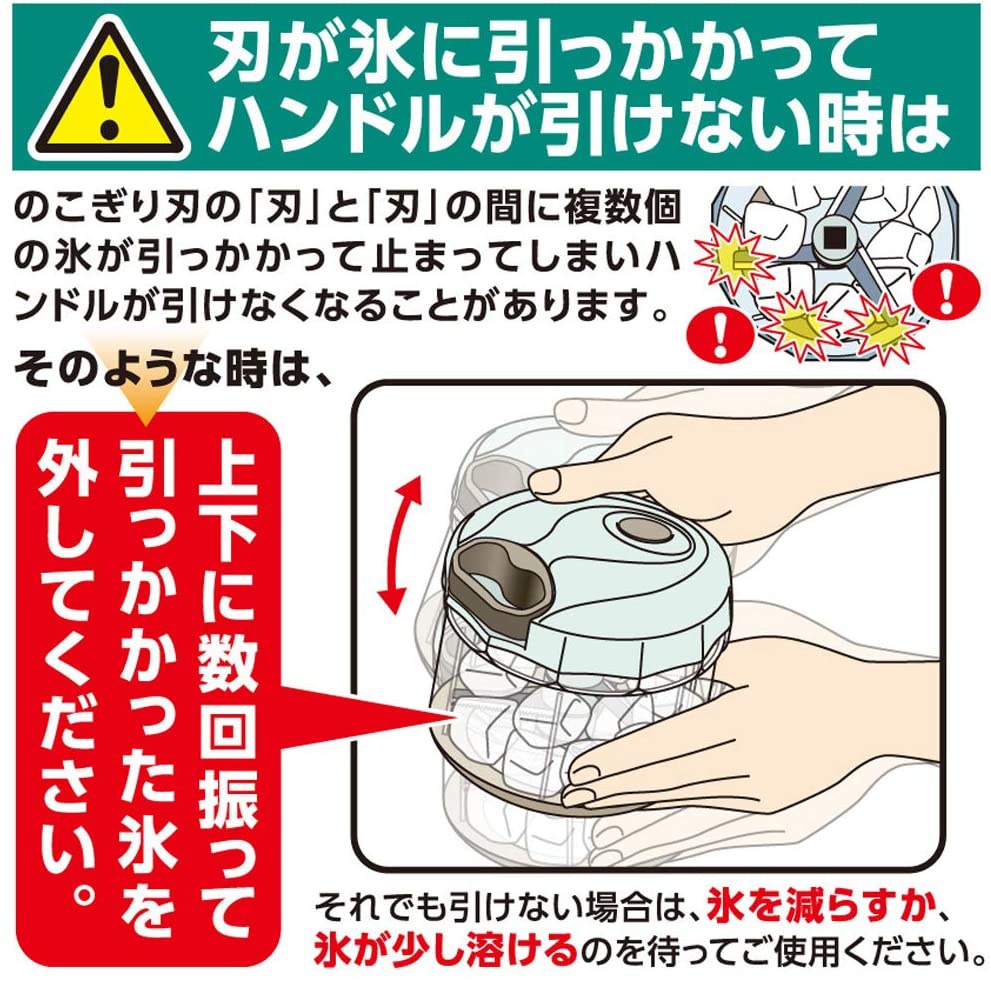 刃が氷に引っかかって
ハンドルが引けない時は

のこぎり刃の「刃」と「刃」の間に複数個の氷が引っかかって止まってしまいハンドルが引けなくなることがあります。

そのような時は、

上下に数回振って引っかかった氷を外してください。

それでも引けない場合は、氷を減らすか、氷が少し溶けるのを待ってご使用ください。