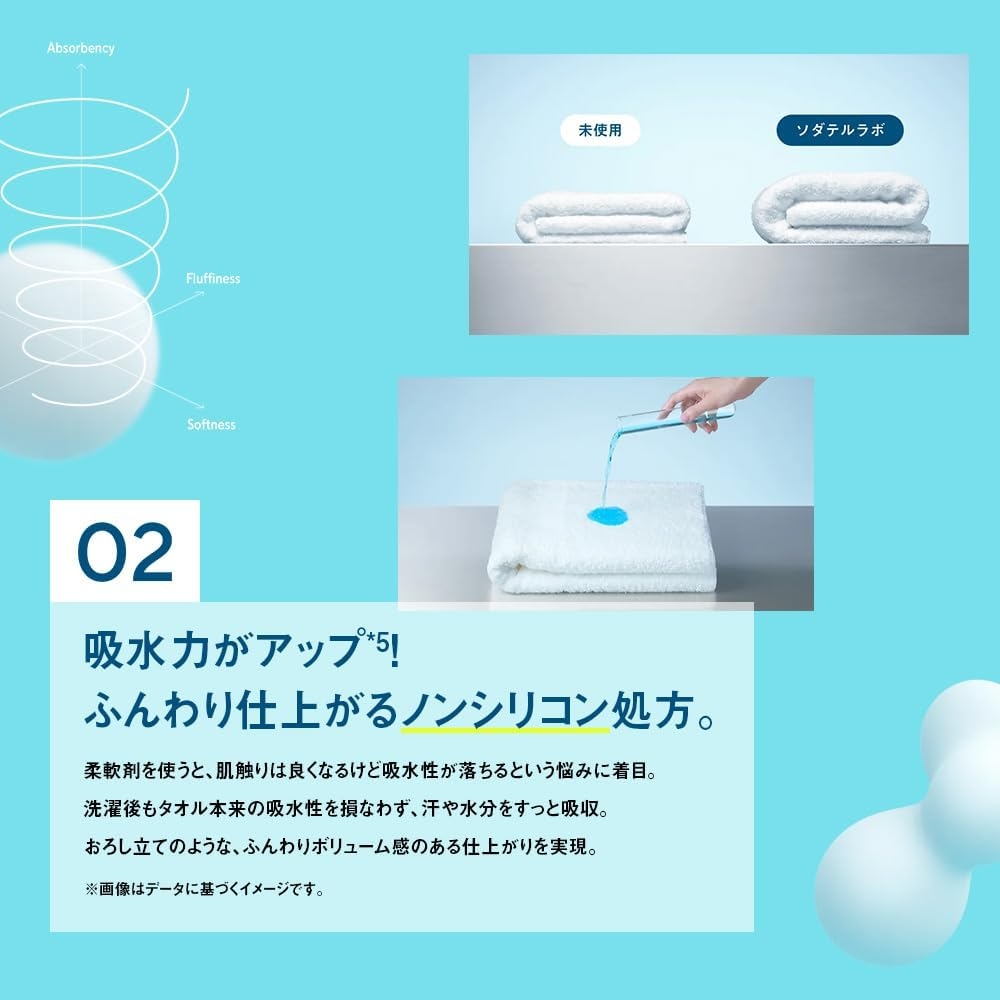 Absorbency

Fluffiness

Softness

未使用

ソダテルラボ

02

吸水力がアップ$^{*5}$!
ふんわり仕上がるノンシリコン処方。

柔軟剤を使うと、肌触りは良くなるけど吸水性が落ちるという悩みに着目。
洗濯後もタオル本来の吸水性を損なわず、汗や水分をすっと吸収。
おろし立てのような、ふんわりボリューム感のある仕上がりを実現。

※画像はデータに基づくイメージです。