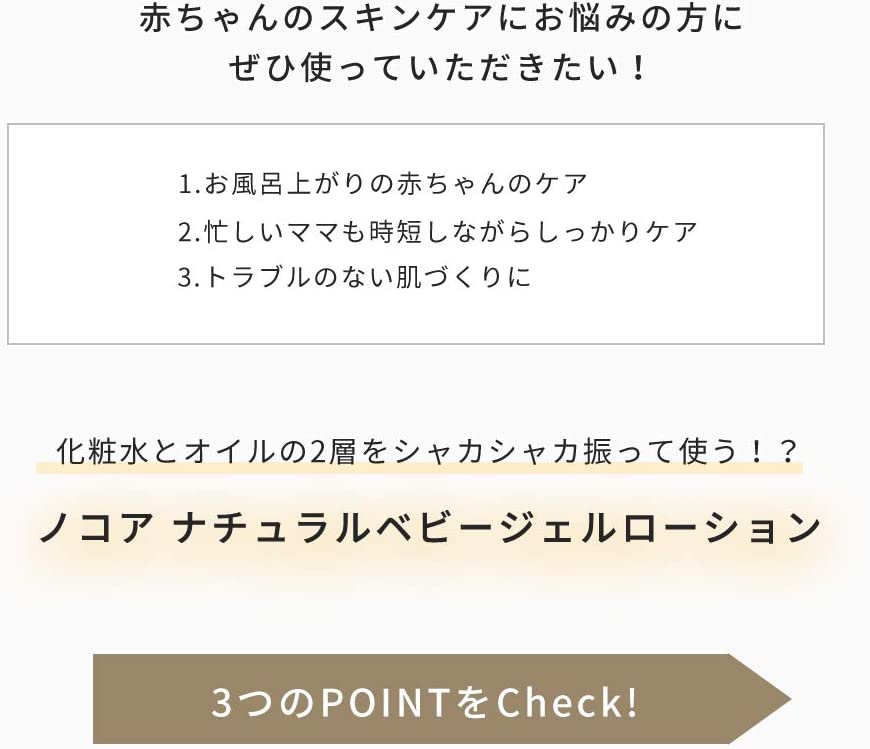 赤ちゃんのスキンケアにお悩みの方に
ぜひ使っていただきたい！

1.お風呂上がりの赤ちゃんのケア
2.忙しいママも時短しながらしっかりケア
3.トラブルのない肌づくりに

化粧水とオイルの2層をシャカシャカ振って使う！？

ノコア ナチュラルベビージェルローション

3つのPOINTをCheck!