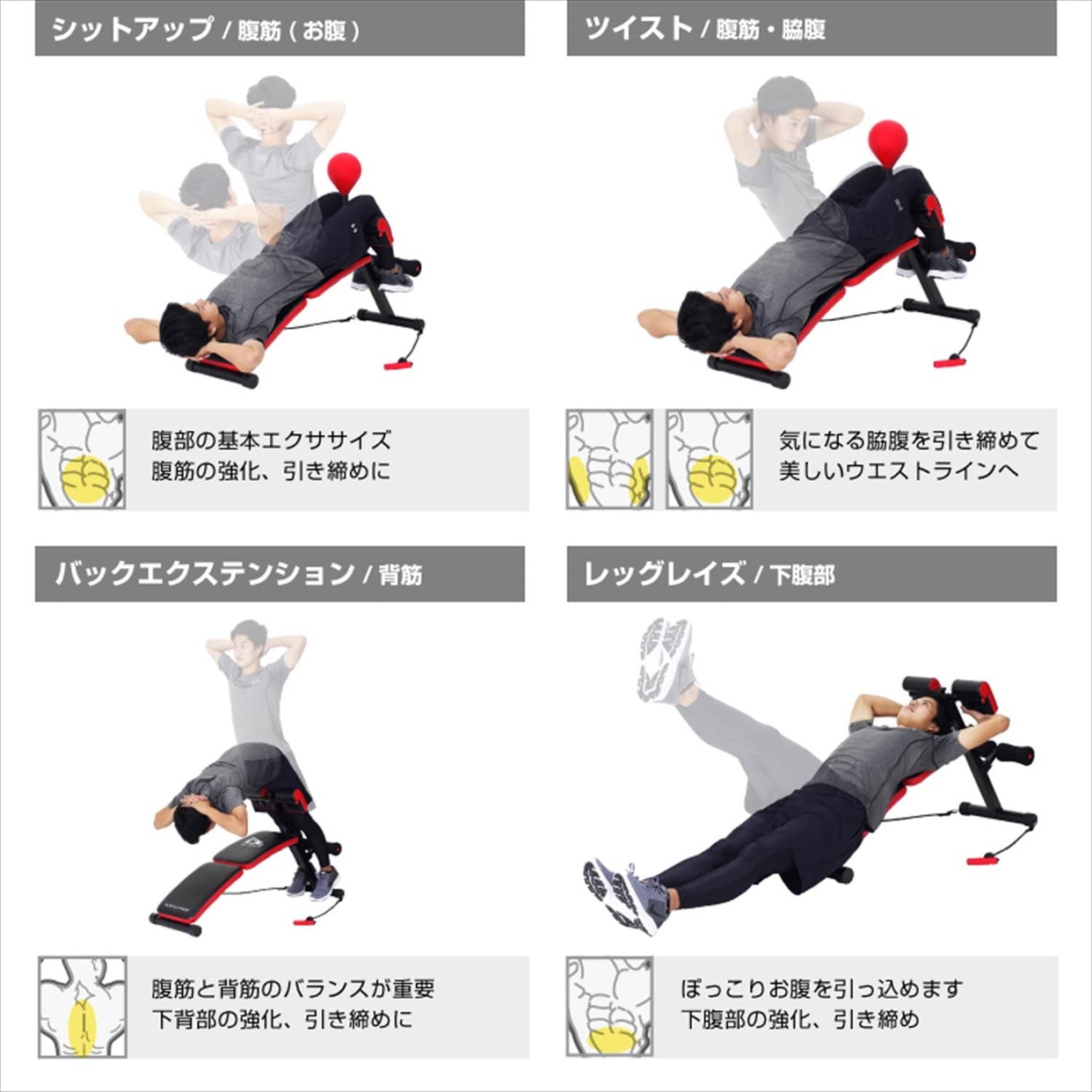 シットアップ / 腹筋（お腹）

腹部の基本エクササイズ
腹筋の強化、引き締めに

ツイスト / 腹筋・脇腹

気になる脇腹を引き締めて
美しいウエストラインへ

バックエクステンション / 背筋

腹筋と背筋のバランスが重要
下背部の強化、引き締めに

レッグレイズ / 下腹部

ぽっこりお腹を引っ込めます
下腹部の強化、引き締め