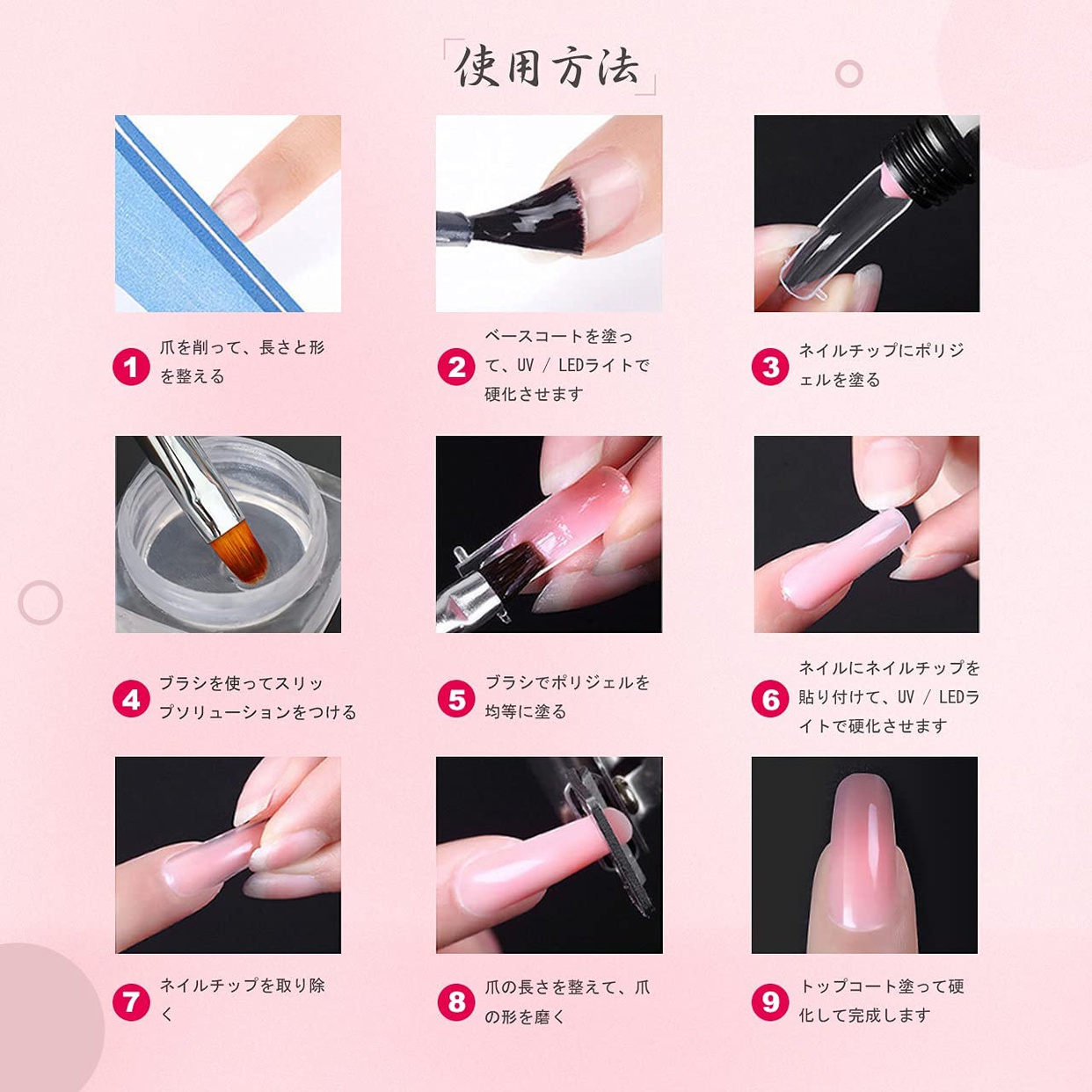 「使用方法」

1 爪を削って、長さと形を整える

2 ベースコートを塗って、UV / LEDライトで硬化させます

3 ネイルチップにポリジェルを塗る

4 ブラシを使ってスリップソリューションをつける

5 ブラシでポリジェルを均等に塗る

6 ネイルにネイルチップを貼り付けて、UV / LEDライトで硬化させます

7 ネイルチップを取り除く

8 爪の長さを整えて、爪の形を磨く

9 トップコート塗って硬化して完成します