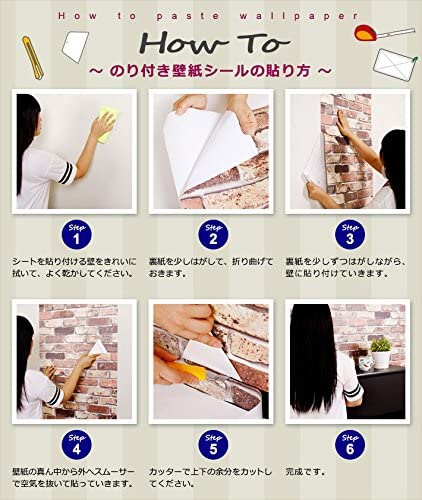 How to paste wallpaper

How To

~ のり付き壁紙シールの貼り方 ~

Step 1

シートを貼り付ける壁をきれいに拭いて、よく乾かしてください。

Step 2

裏紙を少しはがして、折り曲げておきます。

Step 3

裏紙を少しずつはがしながら、壁に貼り付けていきます。

Step 4

壁紙の真ん中から外へスムーサーで空気を抜いて貼っていきます。

Step 5

カッターで上下の余分をカットしてください。

Step 6

完成です。