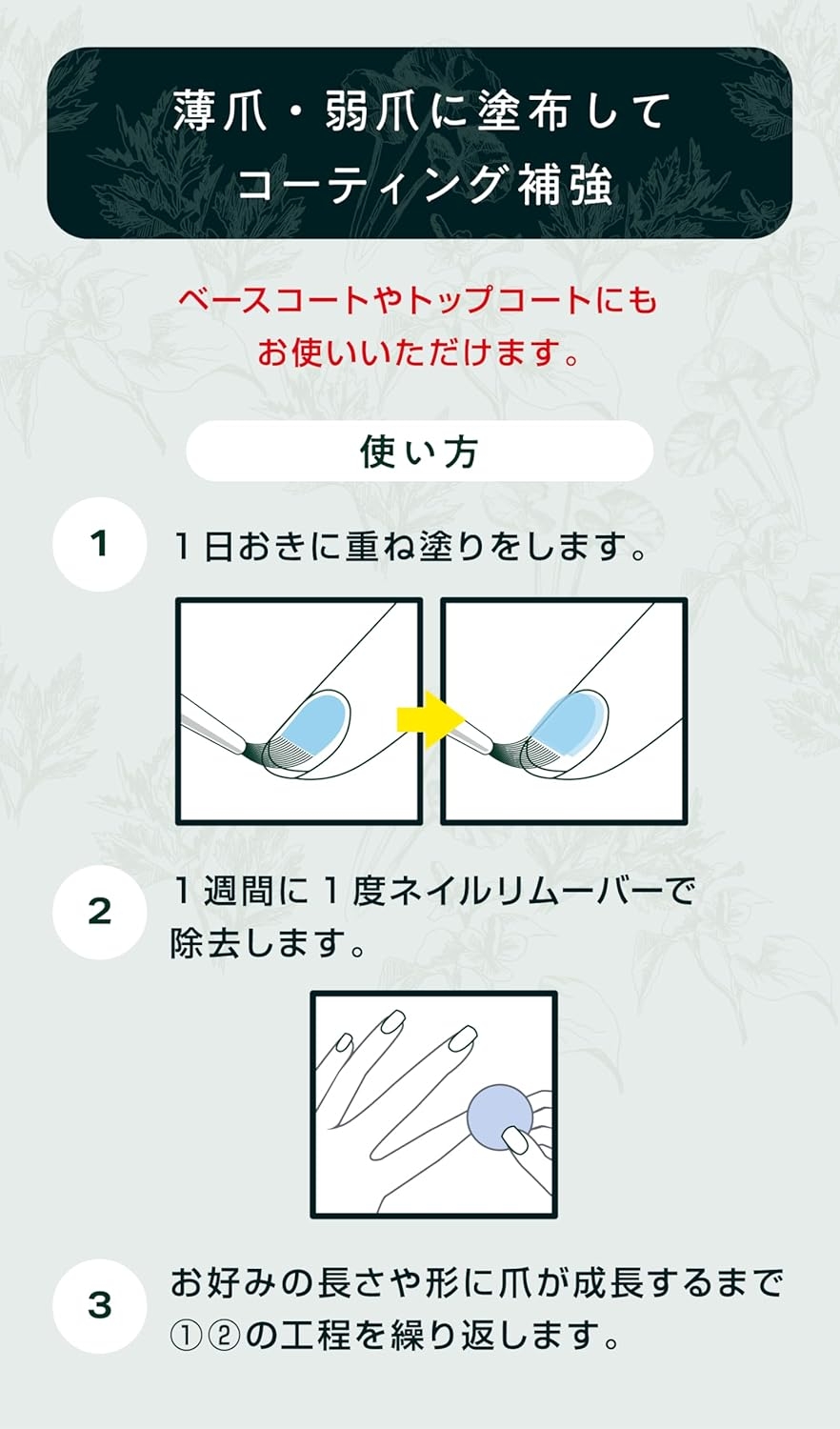 薄爪・弱爪に塗布して
コーティング補強

ベースコートやトップコートにも
お使いいただけます。

使い方

1
1日おきに重ね塗りをします。

2
1週間に1度ネイルリムーバーで除去します。

3
お好みの長さや形に爪が成長するまで①②の工程を繰り返します。