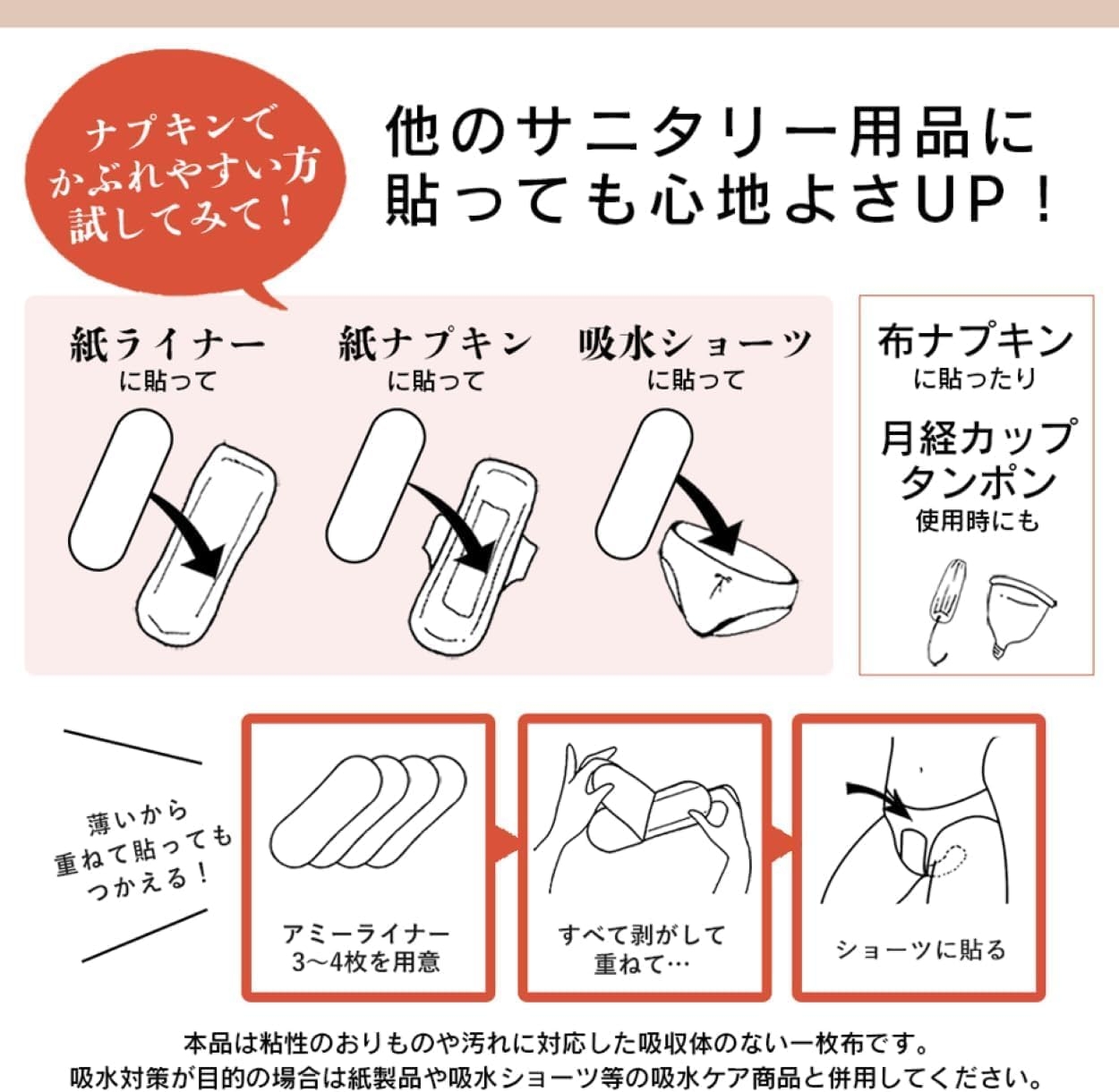 ナプキンで
かぶれやすい方
試してみて！

他のサニタリー用品に
貼っても心地よさUP！

紙ライナー
に貼って

紙ナプキン
に貼って

吸水ショーツ
に貼って

布ナプキン
に貼ったり

月経カップ
タンポン
使用時にも

薄いから
重ねて貼っても
つかえる！

アミーライナー
3〜4枚を用意

すべて剥がして
重ねて…

ショーツに貼る

本品は粘性のおりものや汚れに対応した吸収体のない一枚布です。
吸水対策が目的の場合は紙製品や吸水ショーツ等の吸水ケア商品と併用してください。