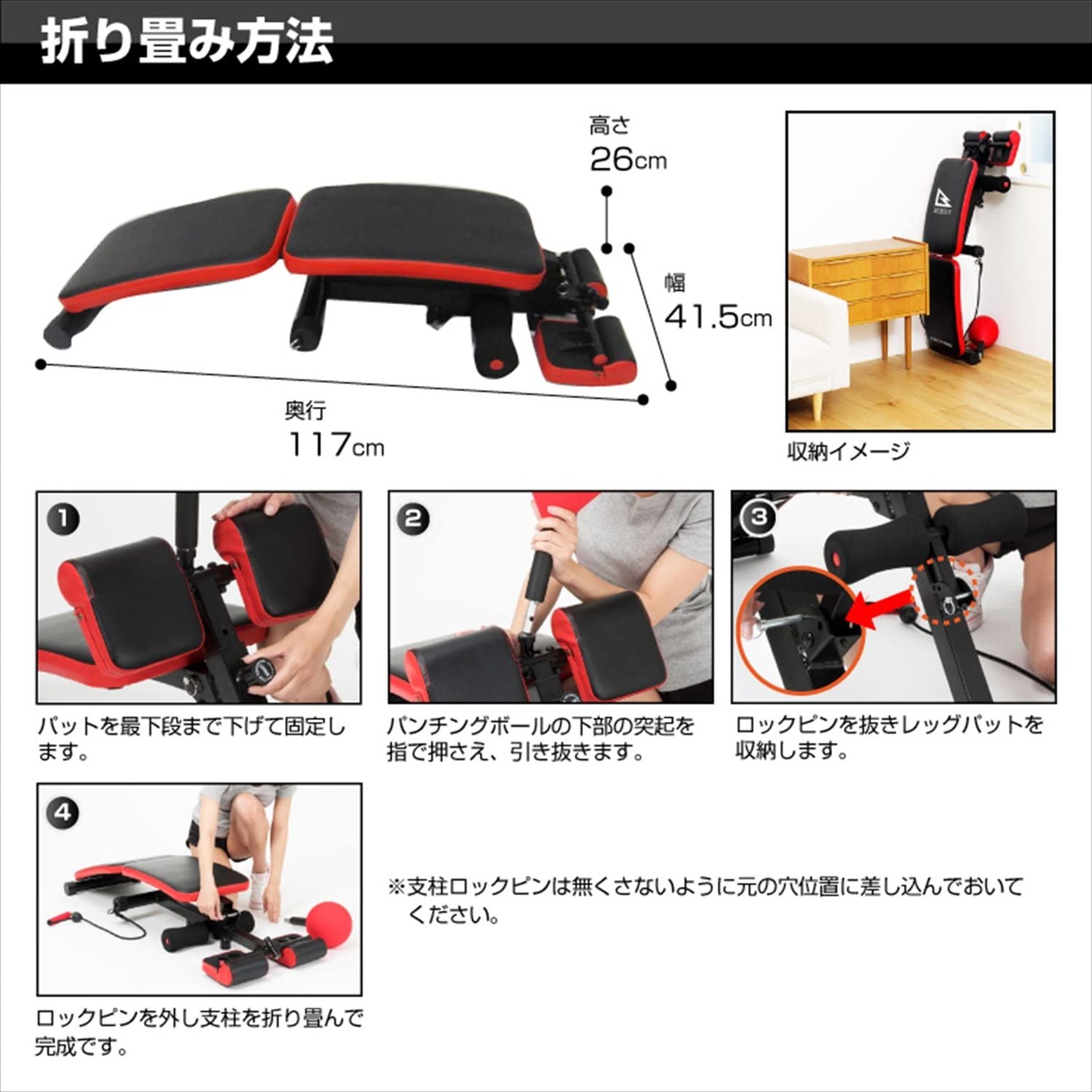 折り畳み方法

高さ
26cm

幅
41.5cm

奥行
117cm

収納イメージ

1
パットを最下段まで下げて固定します。

2
パンチングボールの下部の突起を指で押さえ、引き抜きます。

3
ロックピンを抜きレッグパットを収納します。

4
ロックピンを外し支柱を折り畳んで完成です。

※支柱ロックピンは無くさないように元の穴位置に差し込んでおいてください。