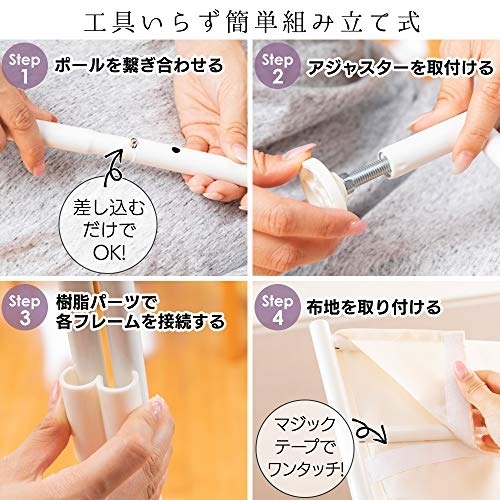 工具いらず簡単組み立て式

Step 1 ポールを繋ぎ合わせる

差し込むだけでOK!

Step 2 アジャスターを取付ける

Step 3 樹脂パーツで各フレームを接続する

Step 4 布地を取り付ける

マジックテープでワンタッチ!