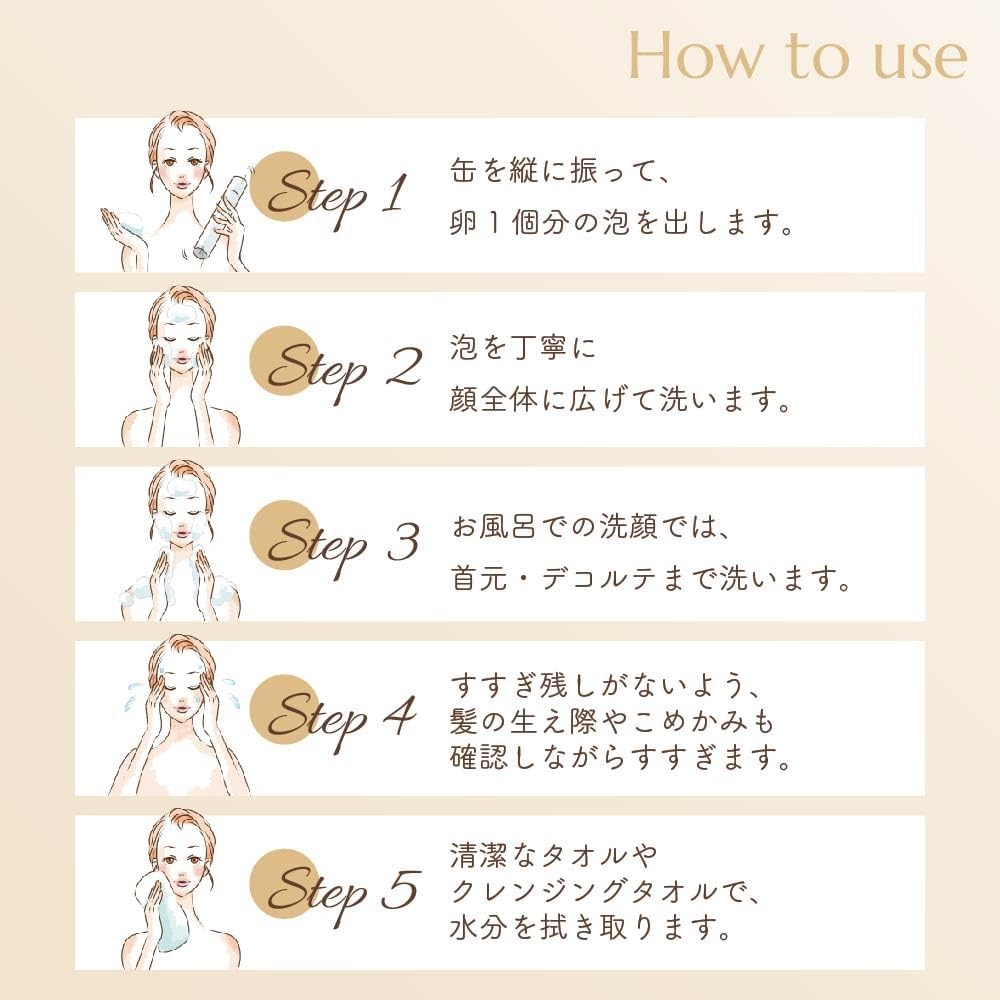 How to use

Step 1
缶を縦に振って、
卵１個分の泡を出します。

Step 2
泡を丁寧に
顔全体に広げて洗います。

Step 3
お風呂での洗顔では、
首元・デコルテまで洗います。

Step 4
すすぎ残しがないよう、
髪の生え際やこめかみも
確認しながらすすぎます。

Step 5
清潔なタオルや
クレンジングタオルで、
水分を拭き取ります。